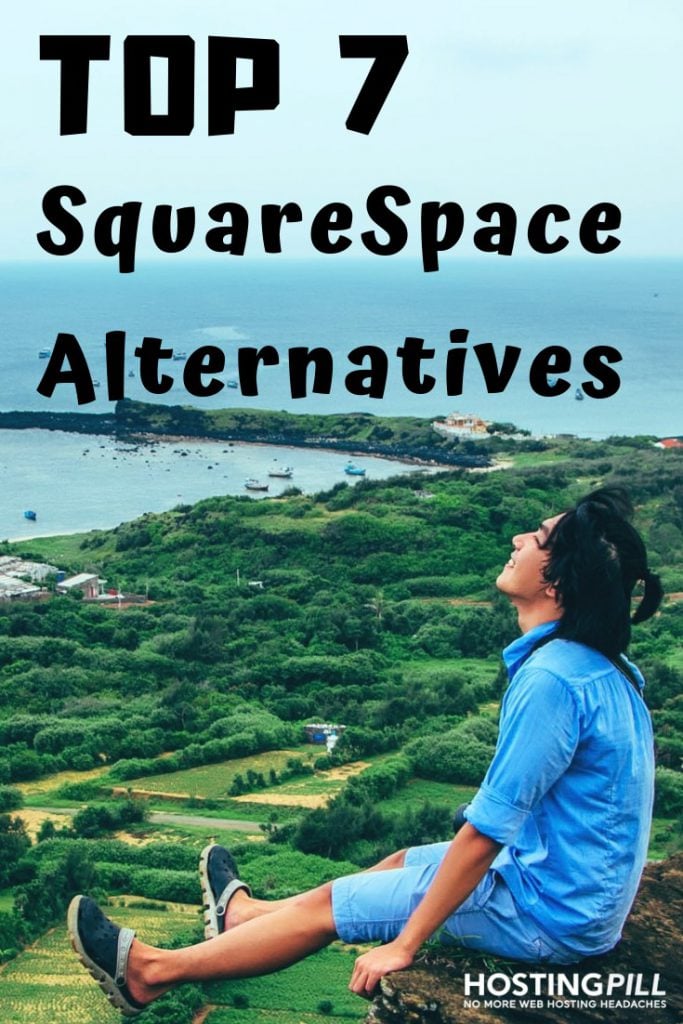 TOP 7
SquareSpace
Alternatives

HOSTINGPILL
NO MORE WEB HOSTING HEADACHES